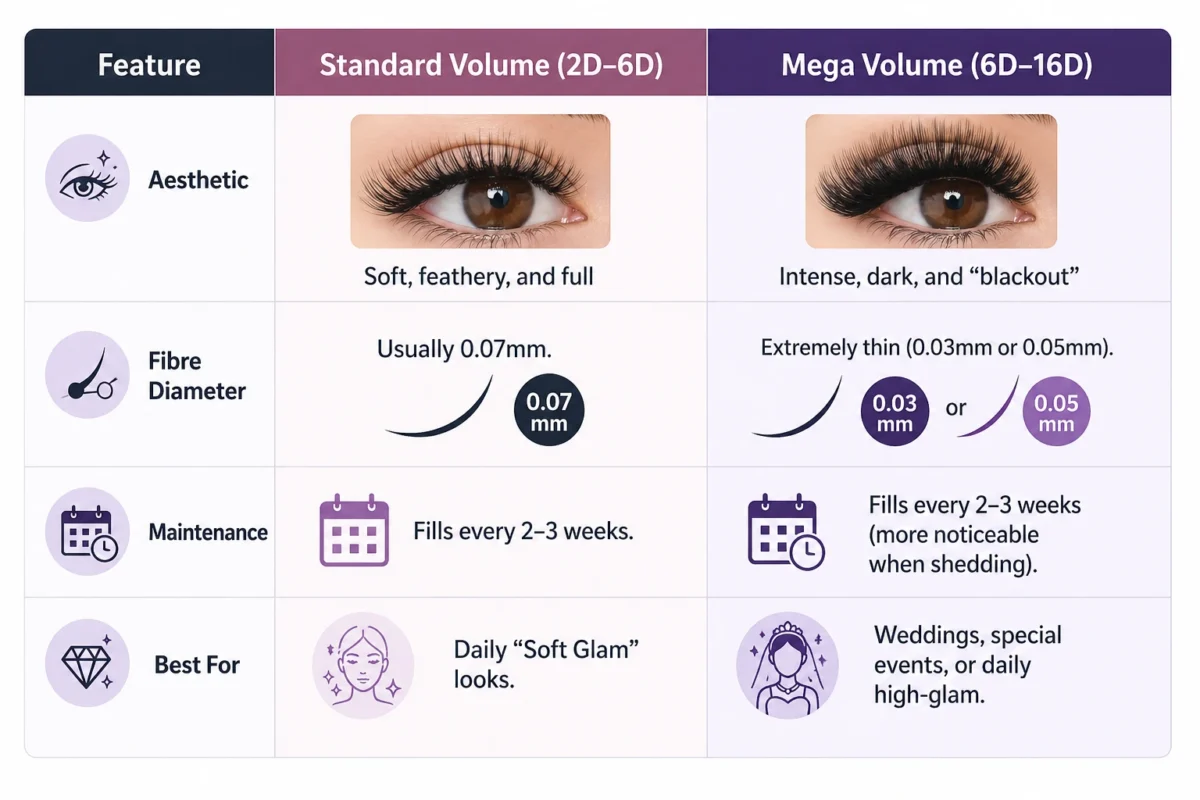 | Feature | Standard Volume (2D–6D) | Mega Volume (6D–16D) |
|---|---|---|
| Aesthetic | Soft, feathery, and full | Intense, dark, and “blackout” |
| Fibre Diameter | Usually 0.07mm. 0.07 mm | Extremely thin (0.03mm or 0.05mm). 0.03 mm or 0.05 mm |
| Maintenance | Fills every 2–3 weeks. | Fills every 2–3 weeks (more noticeable when shedding). |
| Best For | Daily “Soft Glam” looks. | Weddings, special events, or daily high-glam. |